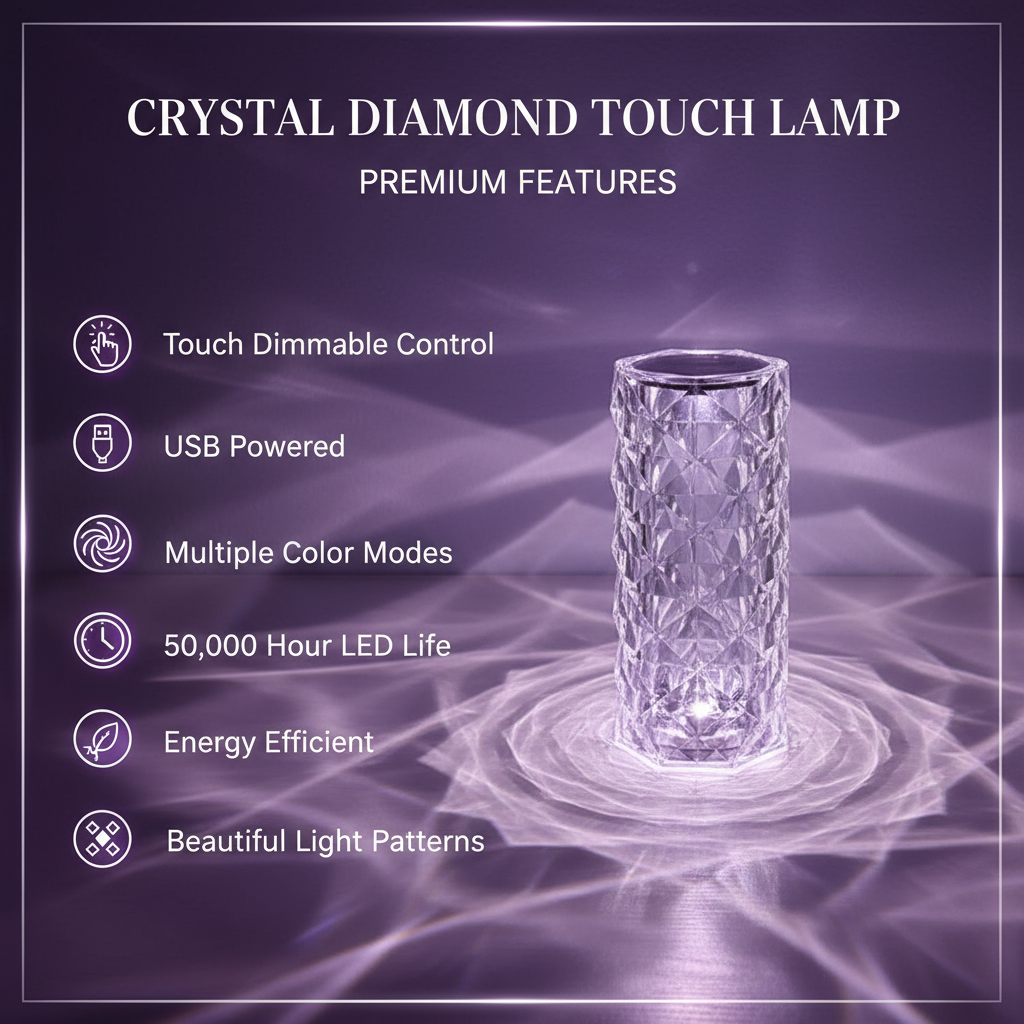 CRYSTAL DIAMOND TOUCH LAMP
PREMIUM FEATURES

Touch Dimmable Control

USB Powered

Multiple Color Modes

50,000 Hour LED Life

Energy Efficient

Beautiful Light Patterns